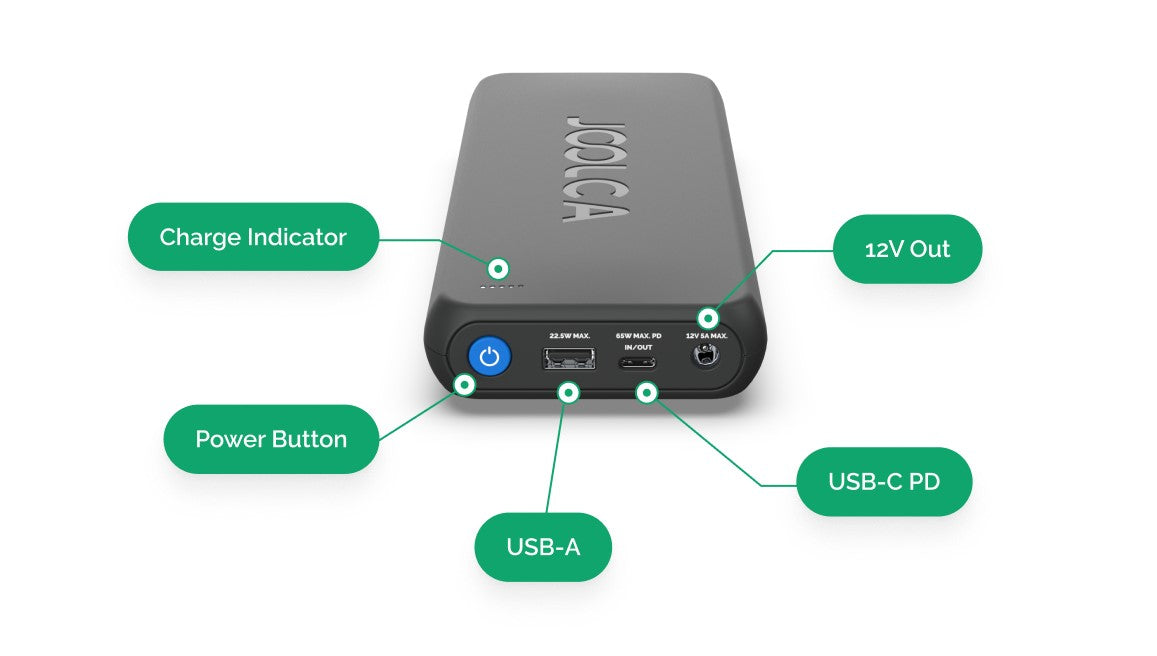 JOOLCA

Charge Indicator

12V Out

22.5W MAX.

65W MAX. PD
IN/OUT

12V 5A MAX.

Power Button

USB-C PD

USB-A